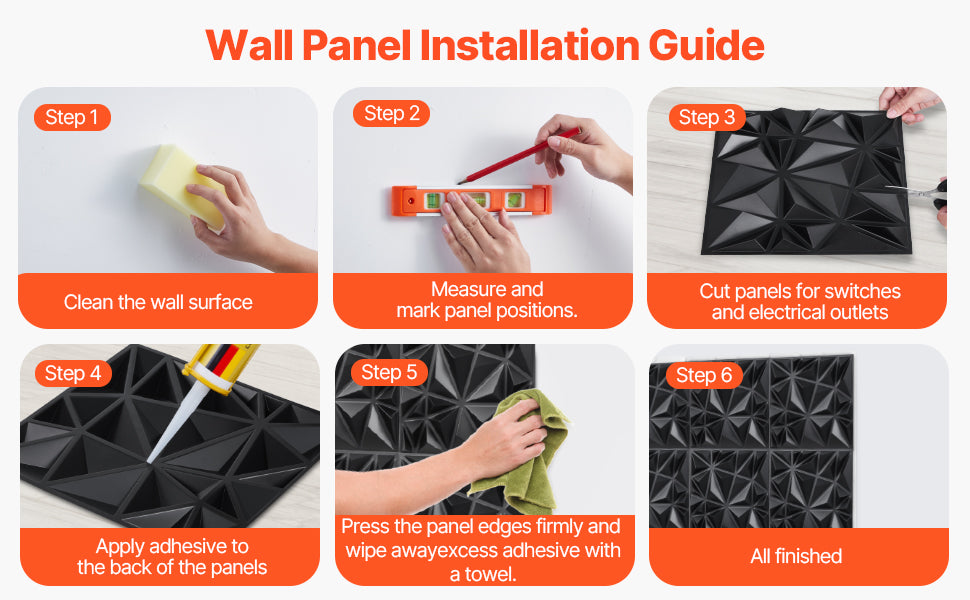 Wall Panel Installation Guide

Step 1

Clean the wall surface

Step 2

Measure and mark panel positions.

Step 3

Cut panels for switches and electrical outlets

Step 4

Apply adhesive to the back of the panels

Step 5

Press the panel edges firmly and wipe awayexcess adhesive with a towel.

Step 6

All finished